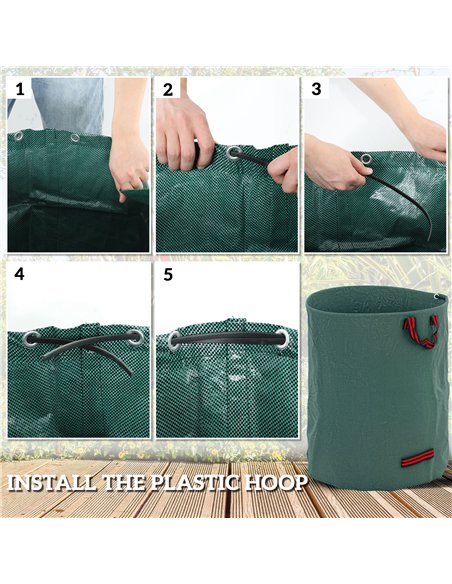 1

2

3

4

5

INSTALL THE PLASTIC HOOP