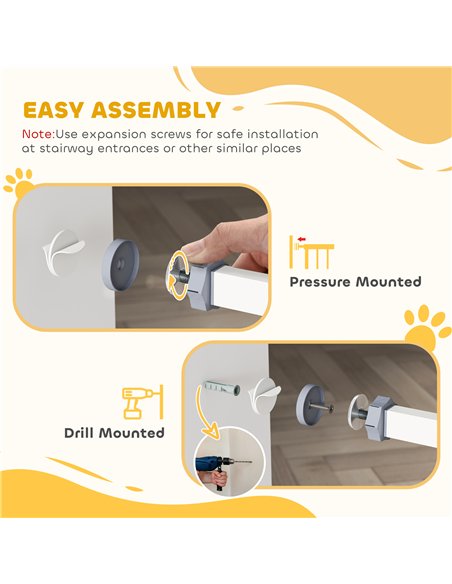 EASY ASSEMBLY

Note:Use expansion screws for safe installation at stairway entrances or other similar places

Pressure Mounted

Drill Mounted