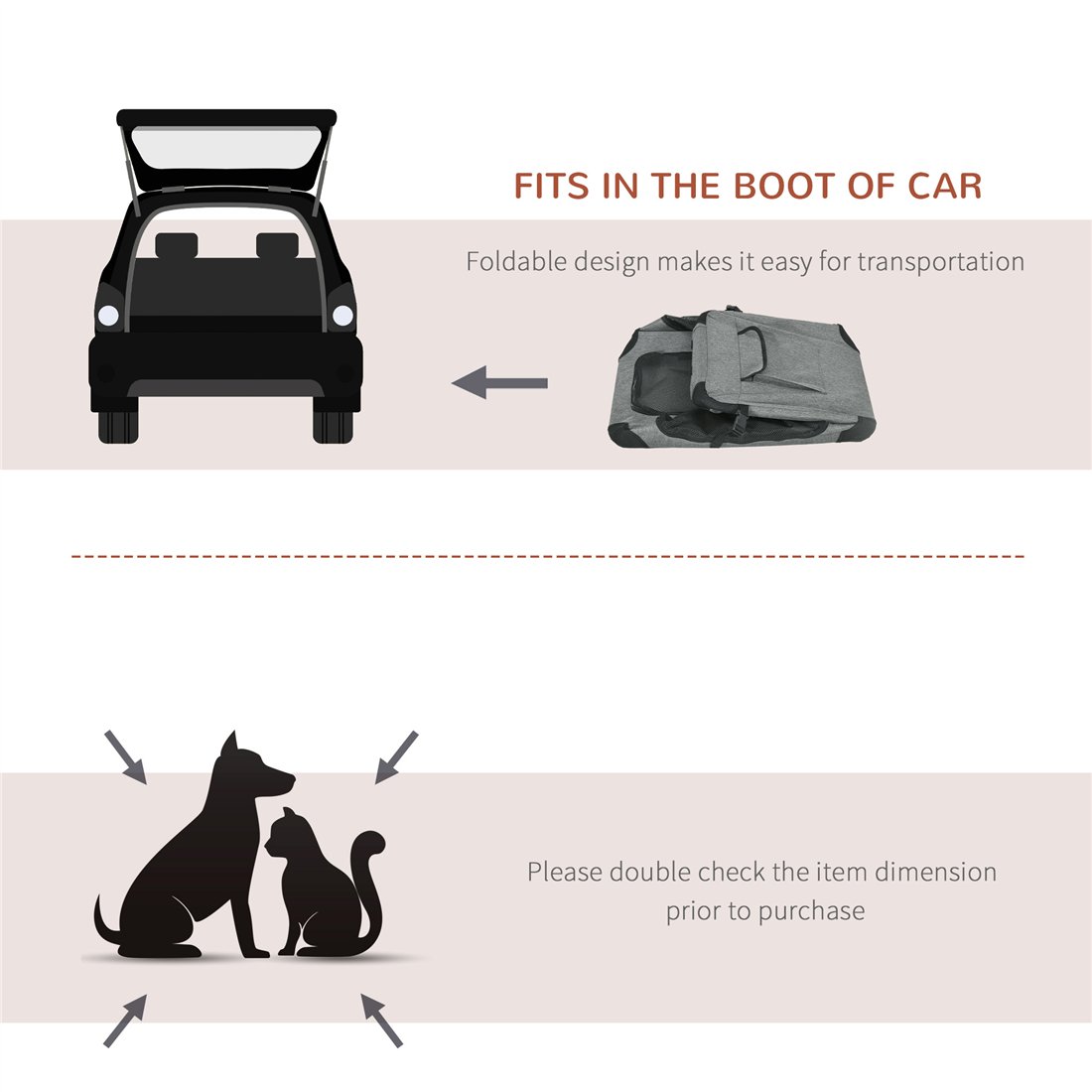 FITS IN THE BOOT OF CAR

Foldable design makes it easy for transportation

Please double check the item dimension prior to purchase