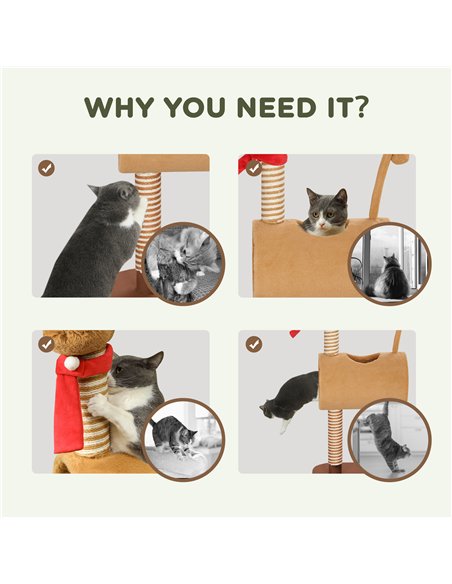 WHY YOU NEED IT?