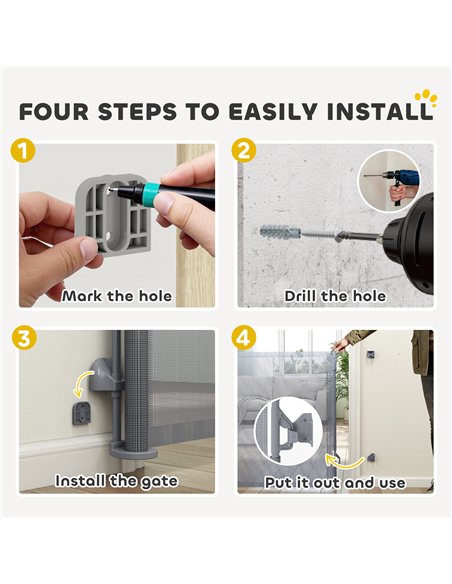 FOUR STEPS TO EASILY INSTALL

1

Mark the hole

2

Drill the hole

3

Install the gate

4

Put it out and use