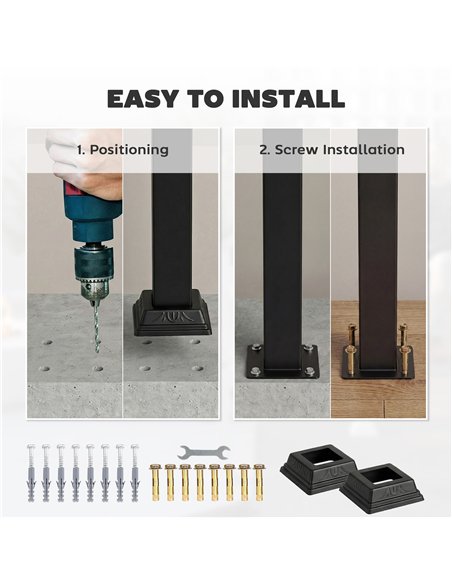 EASY TO INSTALL

1. Positioning

2. Screw Installation