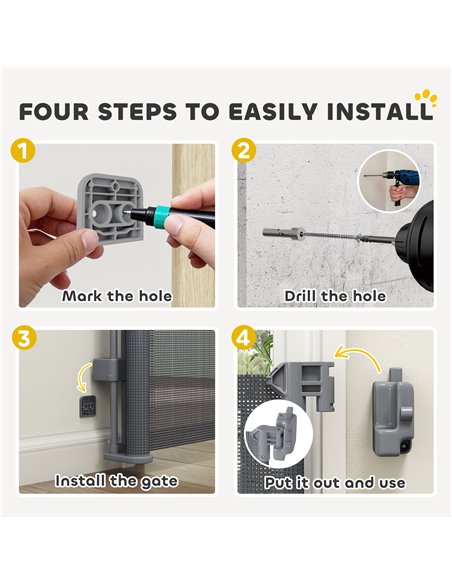 FOUR STEPS TO EASILY INSTALL

1

Mark the hole

2

Drill the hole

3

Install the gate

4

Put it out and use