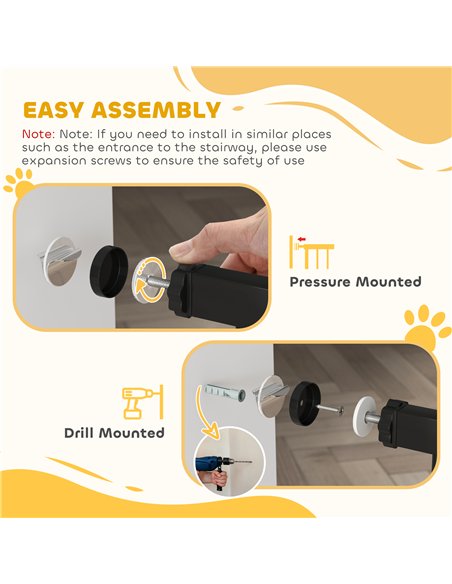 EASY ASSEMBLY

Note: Note: If you need to install in similar places such as the entrance to the stairway, please use expansion screws to ensure the safety of use

Pressure Mounted

Drill Mounted