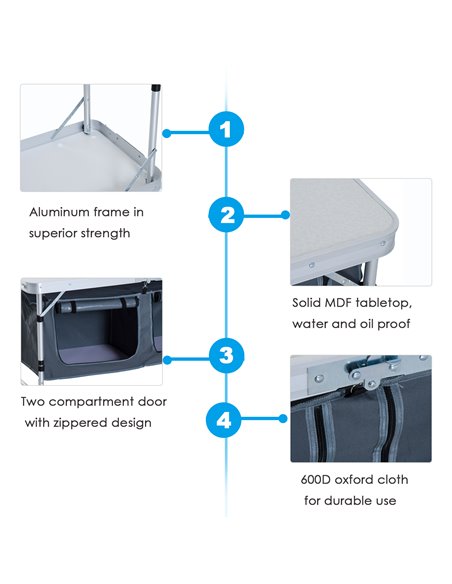 1

Aluminum frame in superior strength

2

Solid MDF tabletop, water and oil proof

3

Two compartment door with zippered design

4

600D oxford cloth for durable use