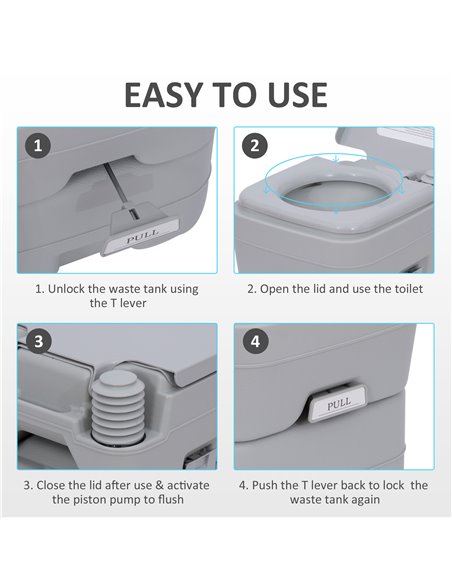 EASY TO USE

1

PULL

1. Unlock the waste tank using the T lever

2

2. Open the lid and use the toilet

3

3. Close the lid after use & activate the piston pump to flush

4

PULL

4. Push the T lever back to lock the waste tank again