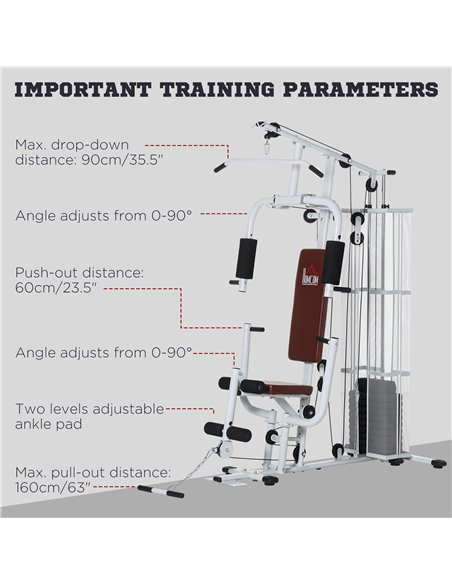 IMPORTANT TRAINING PARAMETERS

Max. drop-down distance: 90cm/35.5"

Angle adjusts from 0-90°

Push-out distance: 60cm/23.5"

Angle adjusts from 0-90°

Two levels adjustable ankle pad

Max. pull-out distance: 160cm/63"